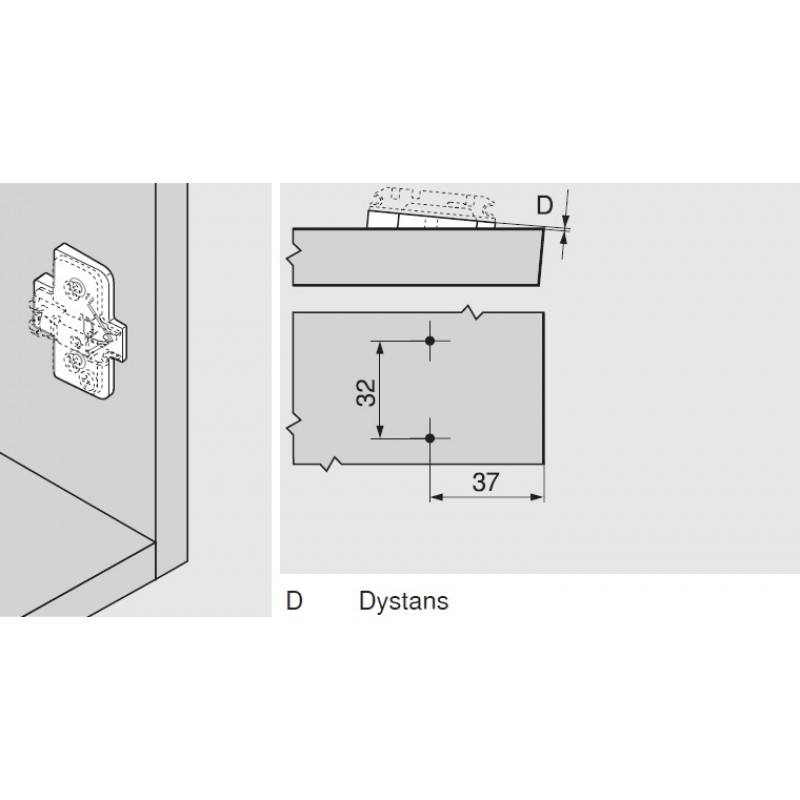 D

32

37

D Dystans